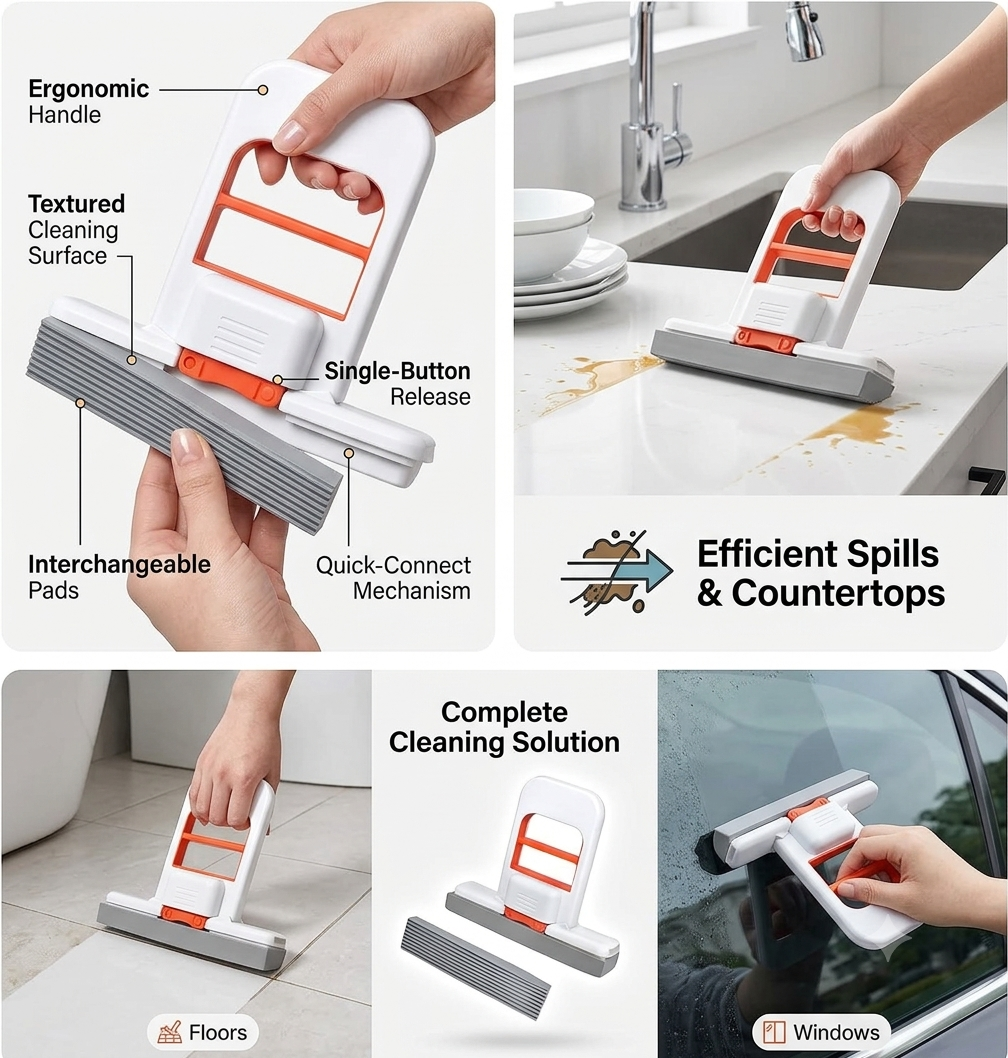 Ergonomic Handle

Textured Cleaning Surface

Single-Button Release

Interchangeable Pads

Quick-Connect Mechanism

Efficient Spills & Countertops

Complete Cleaning Solution

Floors

Windows